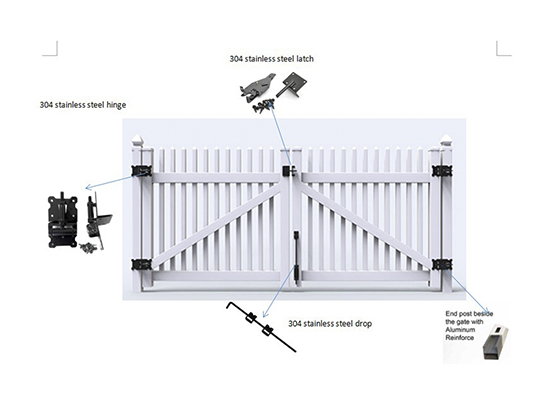 304 stainless steel latch

304 stainless steel hinge

304 stainless steel drop

End post beside the gate with Aluminum Reinforce