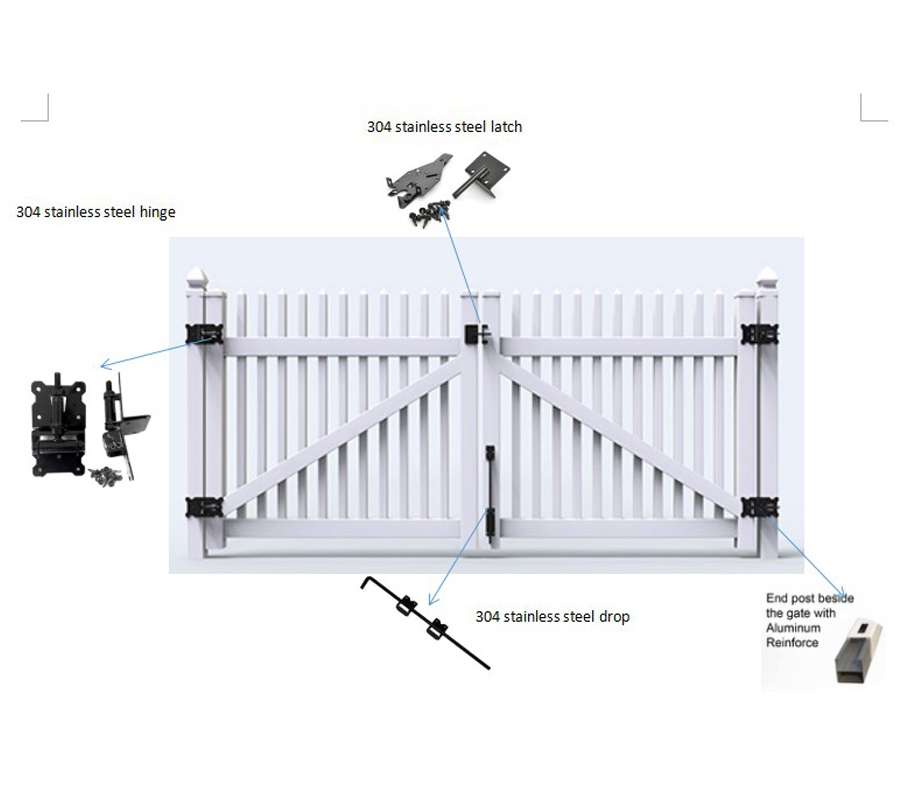 304 stainless steel latch

304 stainless steel hinge

304 stainless steel drop

End post beside the gate with Aluminum Reinforce