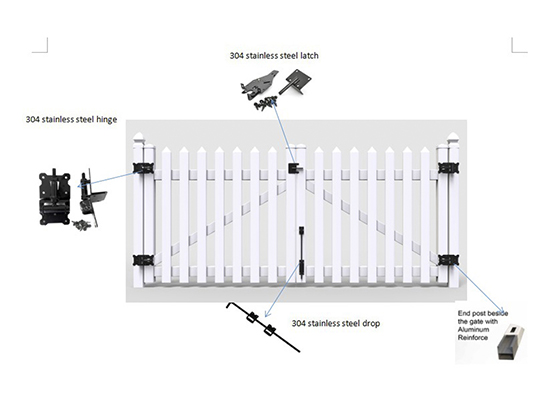 304 stainless steel latch

304 stainless steel hinge

304 stainless steel drop

End post beside the gate with Aluminum Reinforce