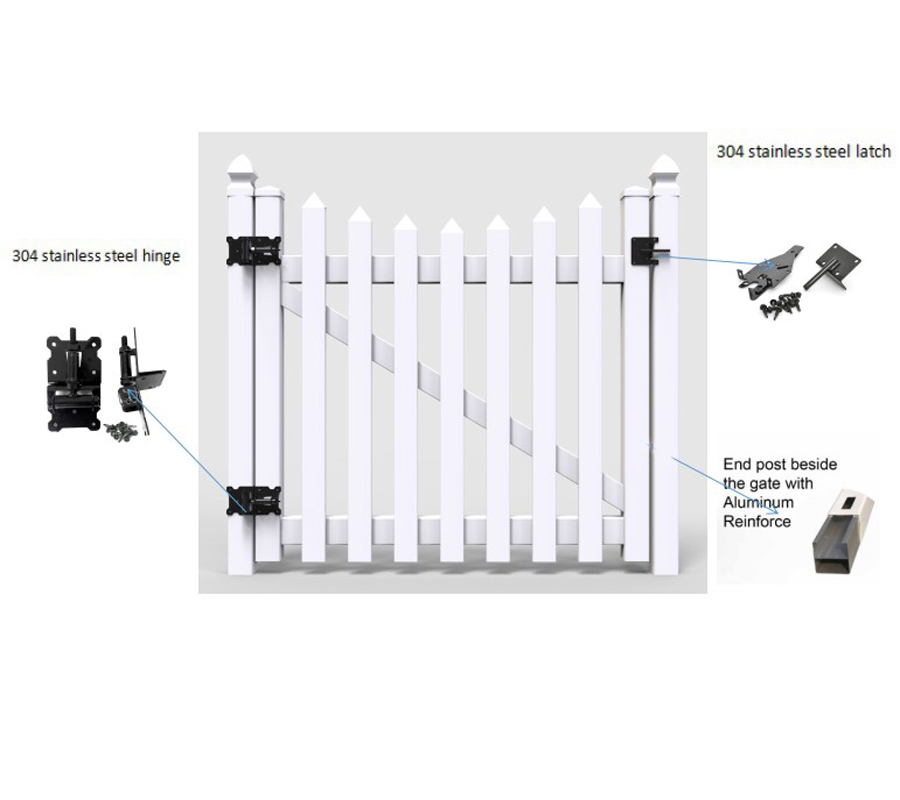 304 stainless steel latch

304 stainless steel hinge

End post beside the gate with Aluminum Reinforce