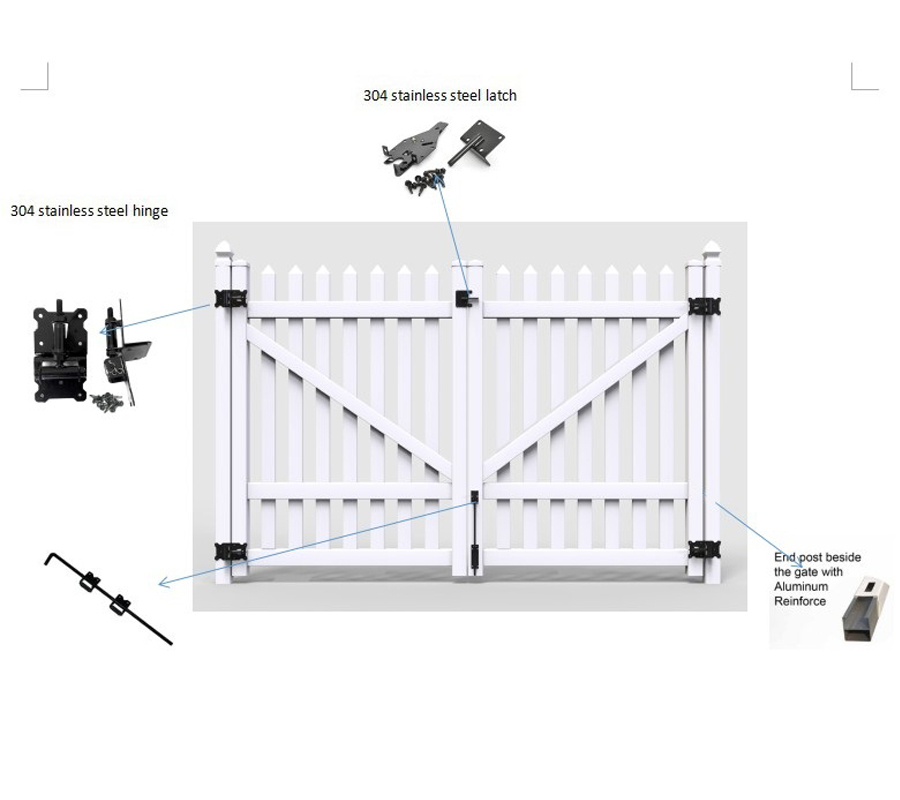 304 stainless steel latch

304 stainless steel hinge

End post beside the gate with Aluminum Reinforce