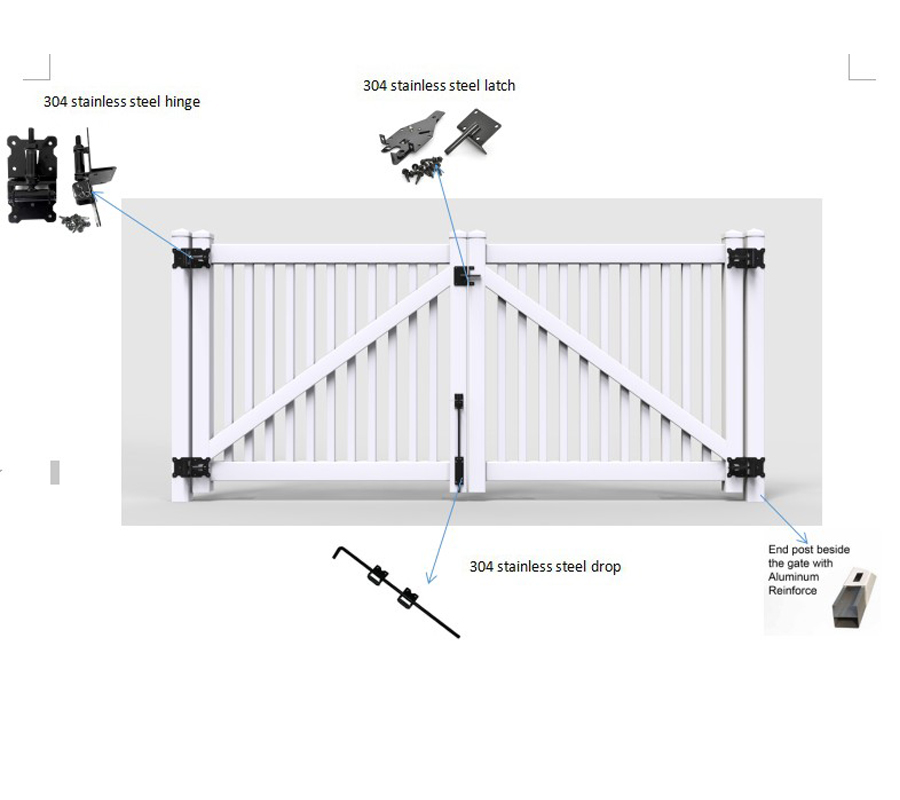 304 stainless steel hinge

304 stainless steel latch

304 stainless steel drop

End post beside the gate with Aluminum Reinforce