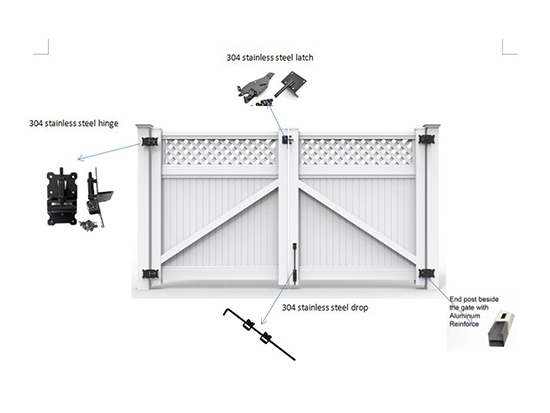 304 stainless steel latch

304 stainless steel hinge

304 stainless steel drop

End post beside the gate with Aluminum Reinforce