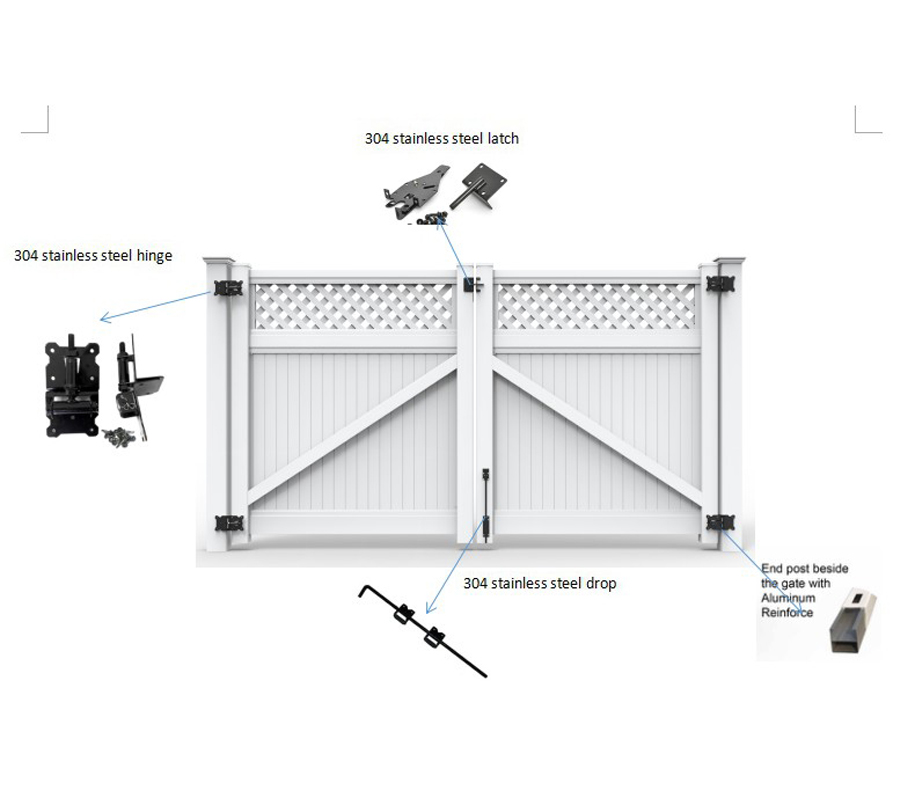 304 stainless steel latch

304 stainless steel hinge

304 stainless steel drop

End post beside the gate with Aluminum Reinforce